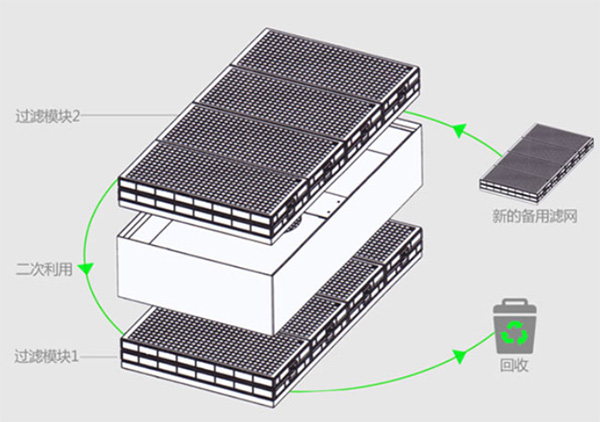 过滤模块2

新的备用滤网

二次利用

过滤模块1

回收